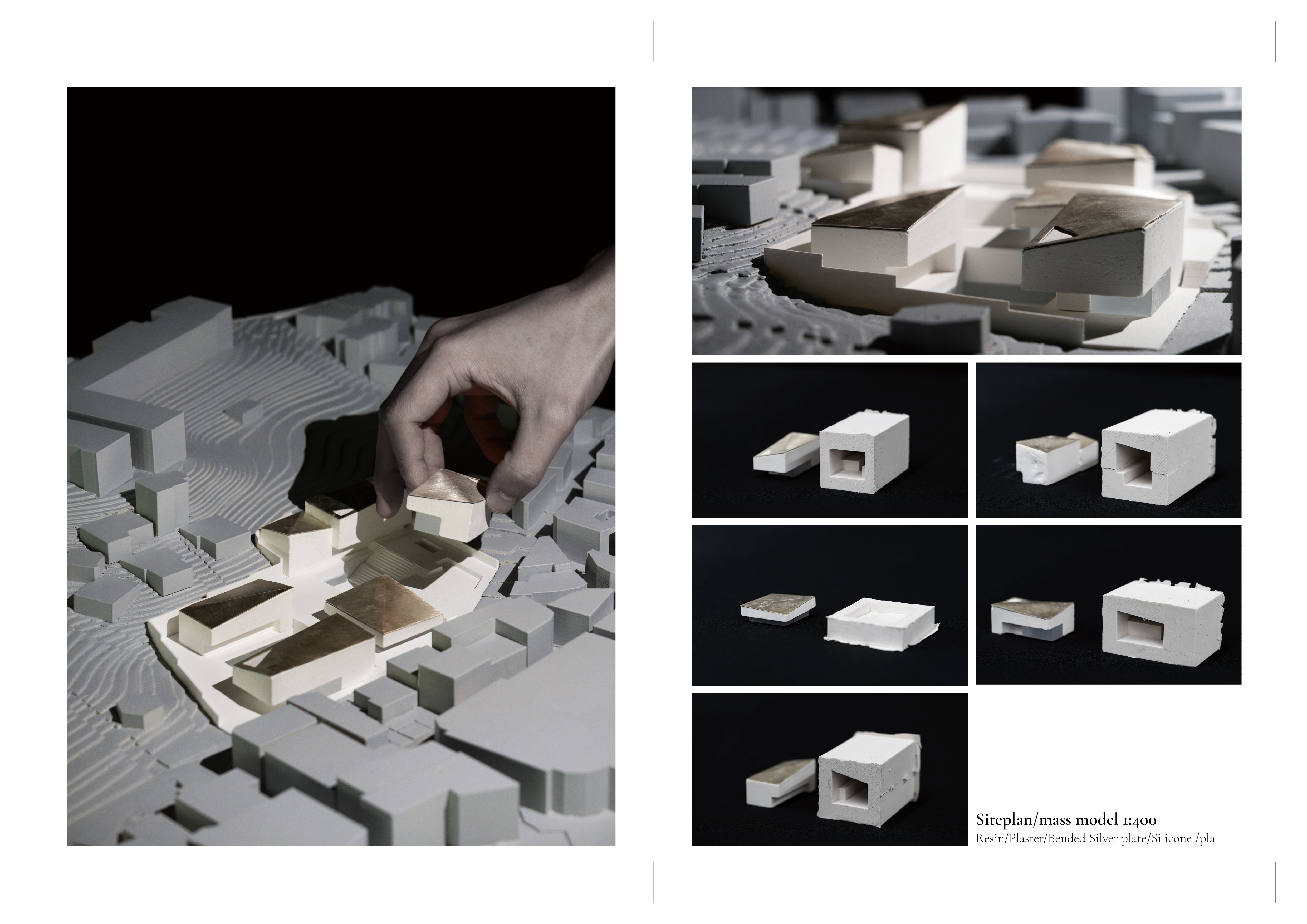 Siteplan/mass model 1:400
Resin/Plaster/Bended Silver plate/Silicone /pla